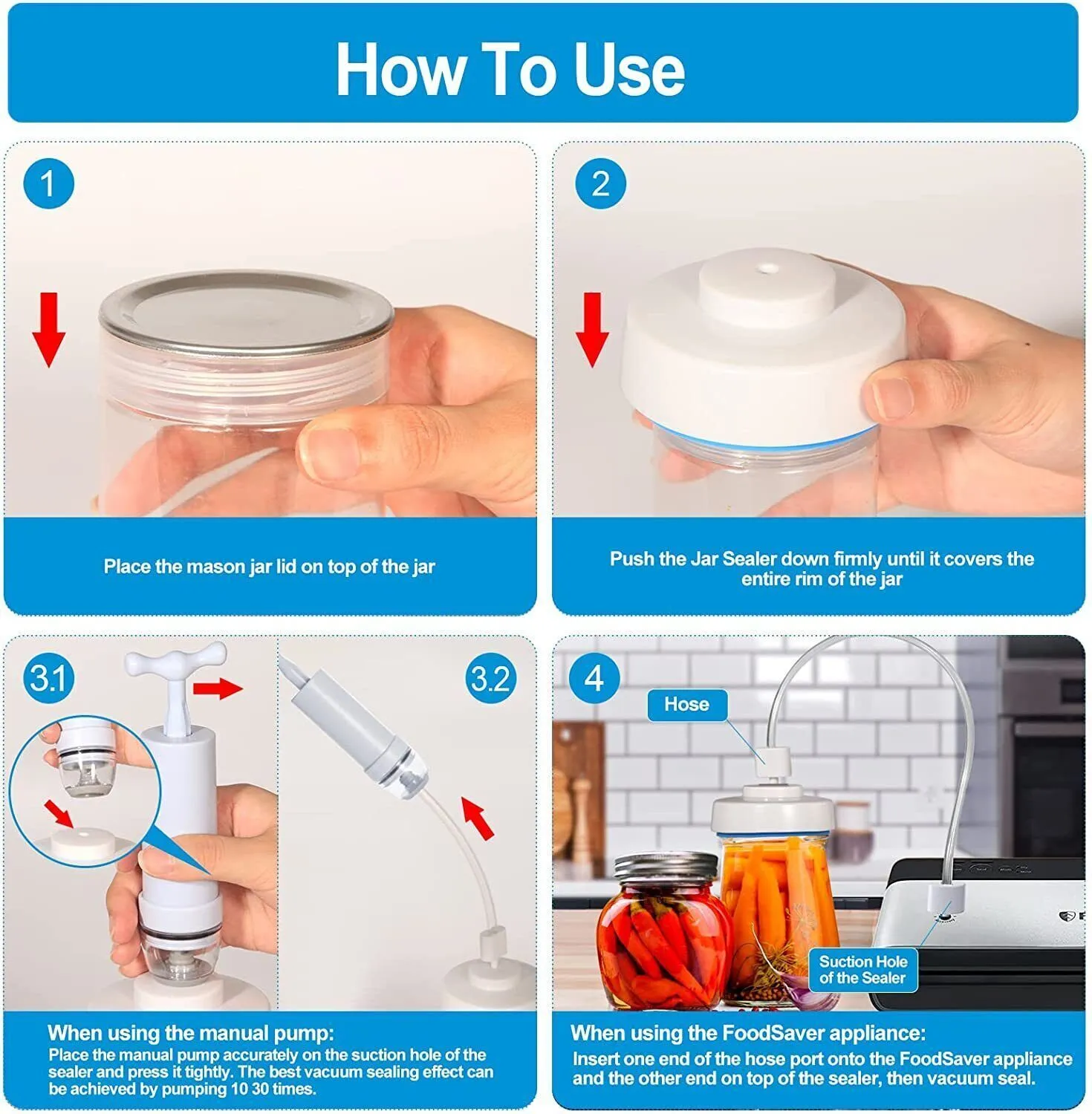 How To Use

1

Place the mason jar lid on top of the jar

2

Push the Jar Sealer down firmly until it covers the entire rim of the jar

3.1

3.2

When using the manual pump:
Place the manual pump accurately on the suction hole of the sealer and press it tightly. The best vacuum sealing effect can be achieved by pumping 10 30 times.

4

Hose

Suction Hole of the Sealer

When using the FoodSaver appliance:
Insert one end of the hose port onto the FoodSaver appliance and the other end on top of the sealer, then vacuum seal.